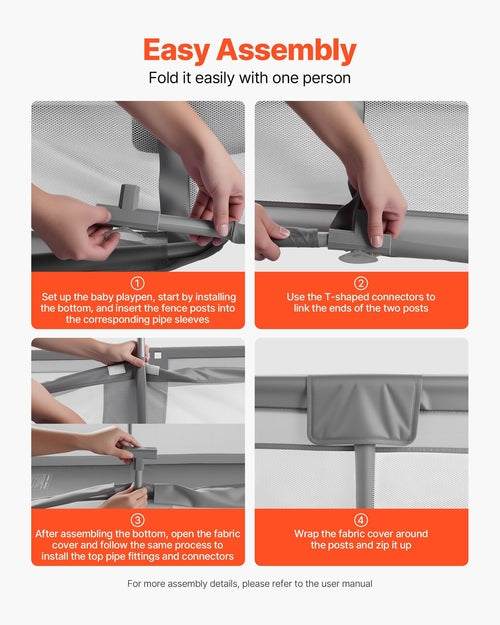 Easy Assembly

Fold it easily with one person

①
Set up the baby playpen, start by installing the bottom, and insert the fence posts into the corresponding pipe sleeves

②
Use the T-shaped connectors to link the ends of the two posts

③
After assembling the bottom, open the fabric cover and follow the same process to install the top pipe fittings and connectors

④
Wrap the fabric cover around the posts and zip it up

For more assembly details, please refer to the user manual